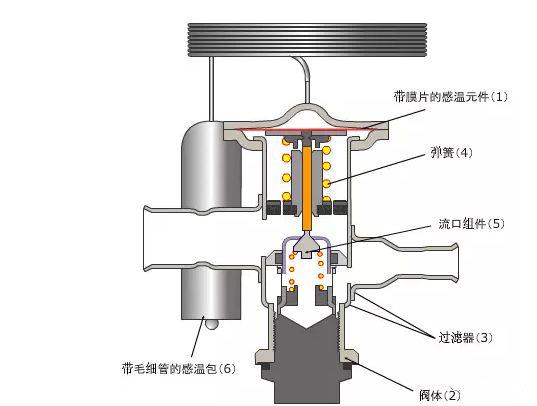 带膜片的感温元件(1)

弹簧(4)

流口组件(5)

过滤器(3)

带毛细管的感温包(6)

阀体(2)